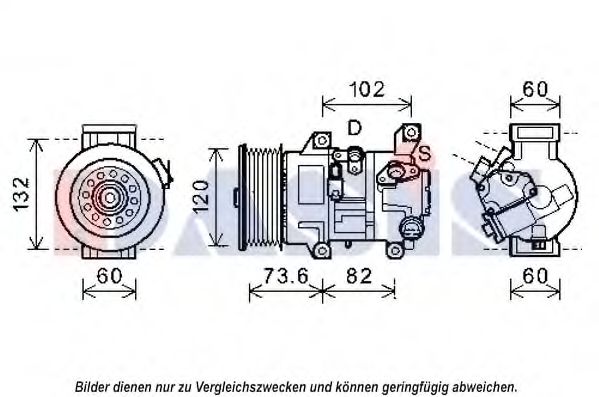 102

60

D

S

132

120

60

73.6

82

60

Bilder dienen nur zu Vergleichszwecken und können geringfügig abweichen.