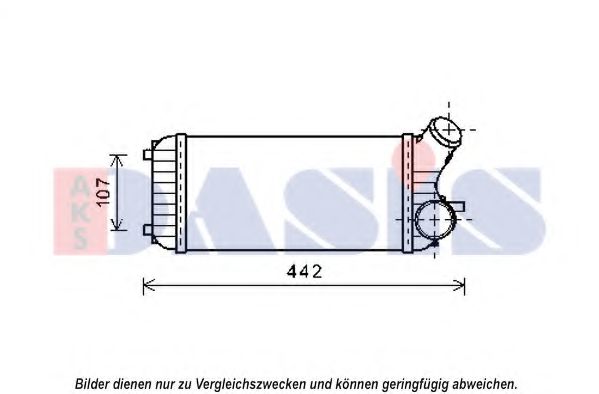 AKS DASIS
107
442
Bilder dienen nur zu Vergleichszwecken und können geringfügig abweichen.