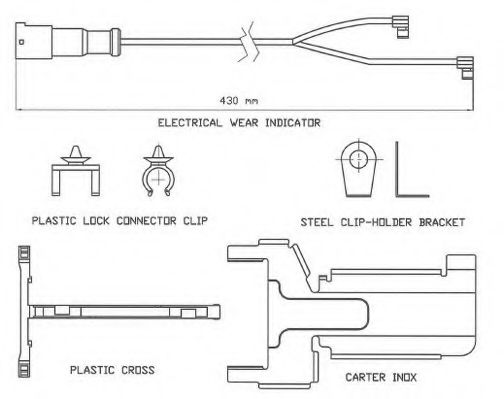 430 mm

ELECTRICAL WEAR INDICATOR

PLASTIC LOCK CONNECTOR CLIP

STEEL CLIP-HOLDER BRACKET

PLASTIC CROSS

CARTER INOX