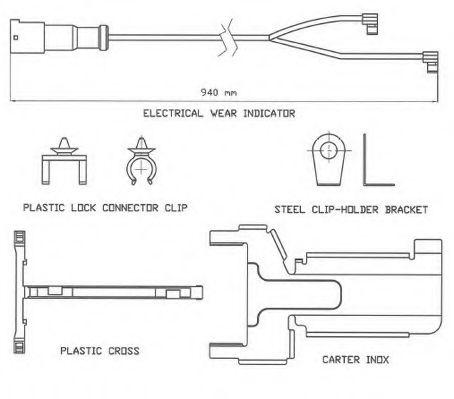 940 mm

ELECTRICAL WEAR INDICATOR

PLASTIC LOCK CONNECTOR CLIP

STEEL CLIP-HOLDER BRACKET

PLASTIC CROSS

CARTER INOX