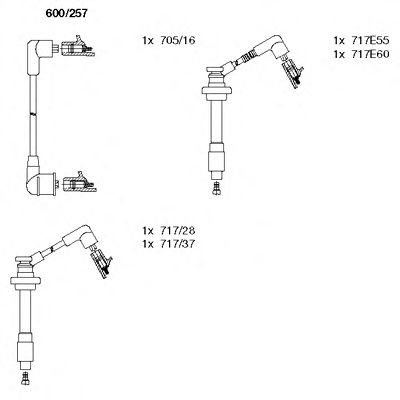 600/257

1x 705/16

1x 717E55
1x 717E60

1x 717/28
1x 717/37