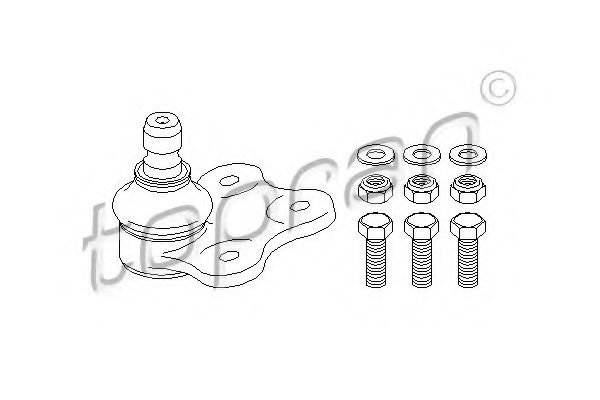 topran ©