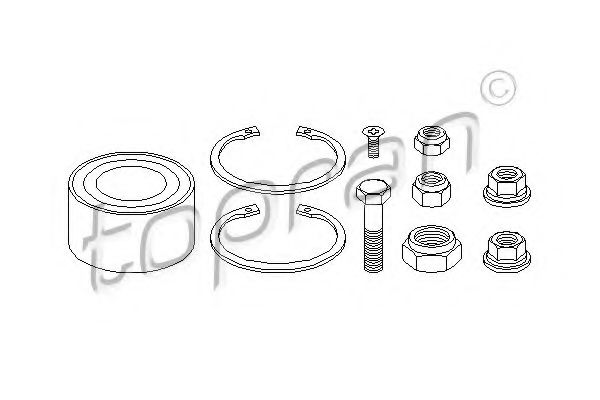 topran ©