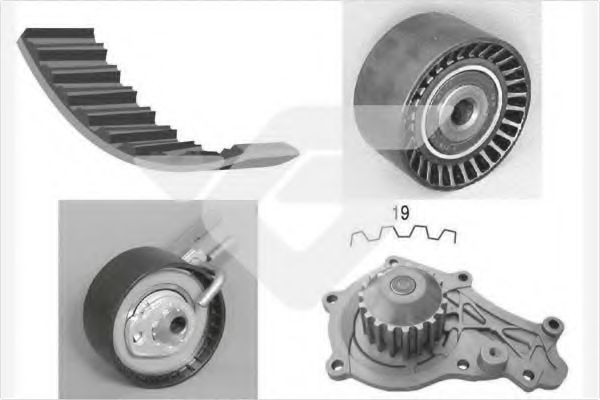 19