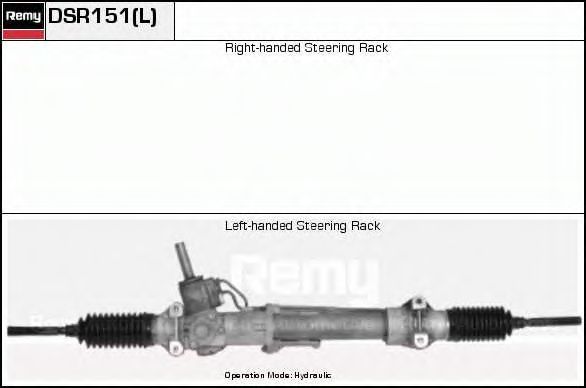 Remy DSR151(L)

Right-handed Steering Rack

Left-handed Steering Rack

Remy

Operation Mode: Hydraulic