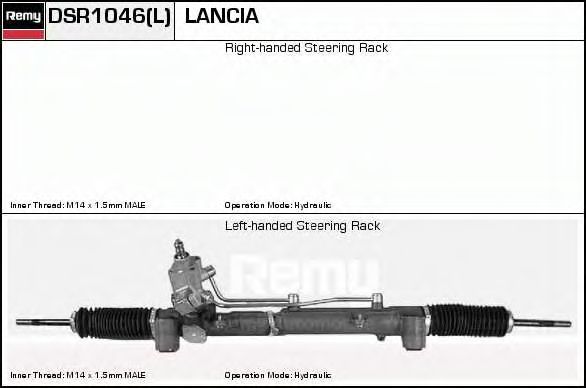 Remy DSR1046(L) LANCIA

Right-handed Steering Rack

Inner Thread: M14 x 1.5mm MALE

Operation Mode: Hydraulic

Left-handed Steering Rack

Remy

Inner Thread: M14 x 1.5mm MALE

Operation Mode: Hydraulic